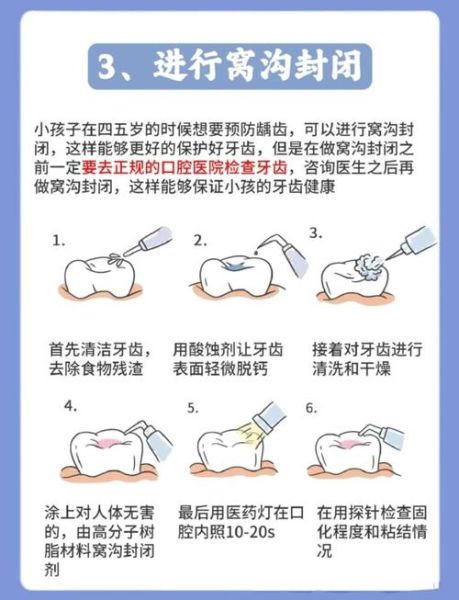 3、进行窝沟封闭

小孩子在四五岁的时候想要预防龋齿，可以进行窝沟封闭，这样能够更好的保护好牙齿，但是在做窝沟封闭之前一定要去正规的口腔医院检查牙齿，咨询医生之后再做窝沟封闭，这样能够保证小孩的牙齿健康

1.

首先清洁牙齿，去除食物残渣

2.

用酸蚀剂让牙齿表面轻微脱钙

3.

接着对牙齿进行清洗和干燥

4.

涂上对人体无害的，由高分子树脂材料窝沟封闭剂

5.

最后用医药灯在口腔内照10-20s

6.

在用探针检查固化程度和粘结情况