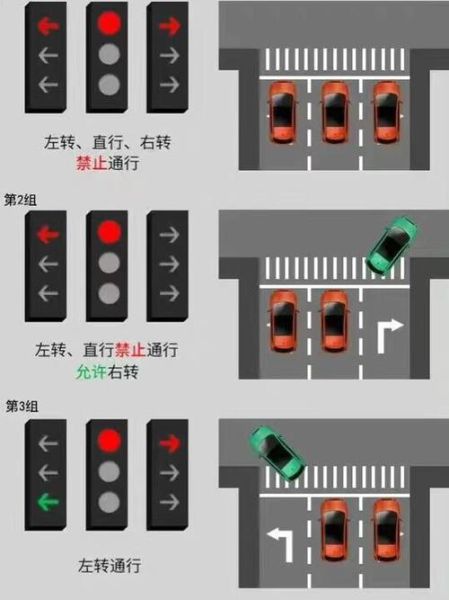 左转、直行、右转
禁止通行

第2组

左转、直行禁止通行
允许右转

第3组

左转通行